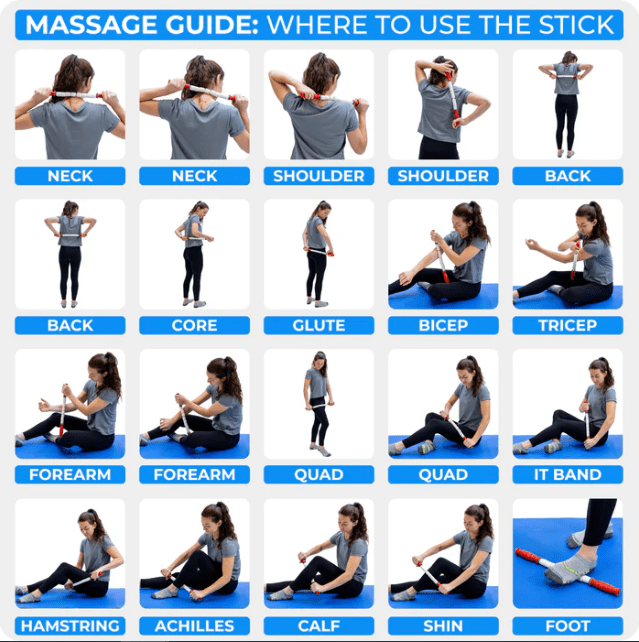 MASSAGE GUIDE: WHERE TO USE THE STICK

NECK

NECK

SHOULDER

SHOULDER

BACK

BACK

CORE

GLUTE

BICEP

TRICEP

FOREARM

FOREARM

QUAD

QUAD

IT BAND

HAMSTRING

ACHILLES

CALF

SHIN

FOOT