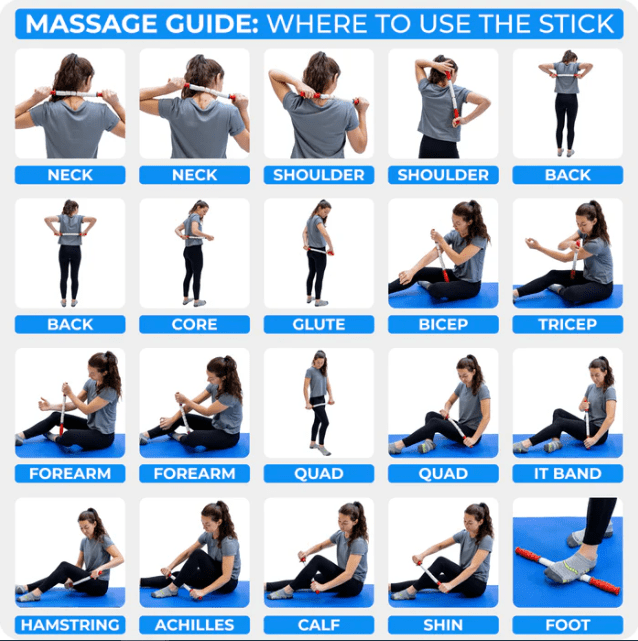 MASSAGE GUIDE: WHERE TO USE THE STICK

NECK
NECK
SHOULDER
SHOULDER
BACK

BACK
CORE
GLUTE
BICEP
TRICEP

FOREARM
FOREARM
QUAD
QUAD
IT BAND

HAMSTRING
ACHILLES
CALF
SHIN
FOOT