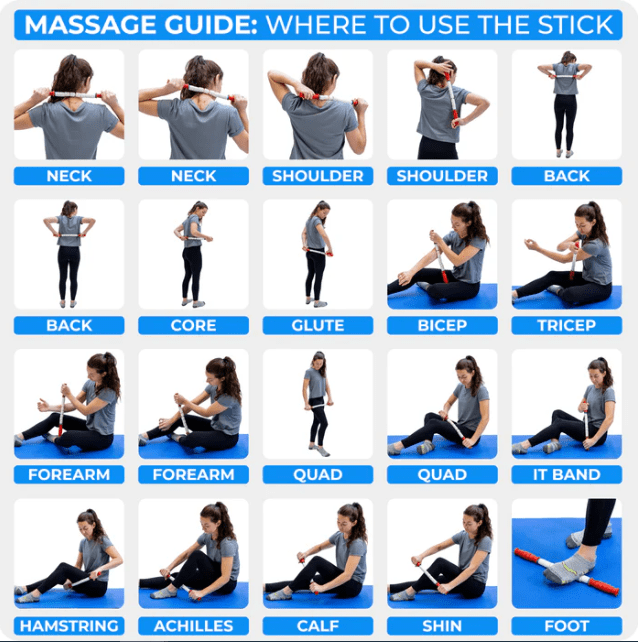 MASSAGE GUIDE: WHERE TO USE THE STICK

NECK
NECK
SHOULDER
SHOULDER
BACK

BACK
CORE
GLUTE
BICEP
TRICEP

FOREARM
FOREARM
QUAD
QUAD
IT BAND

HAMSTRING
ACHILLES
CALF
SHIN
FOOT