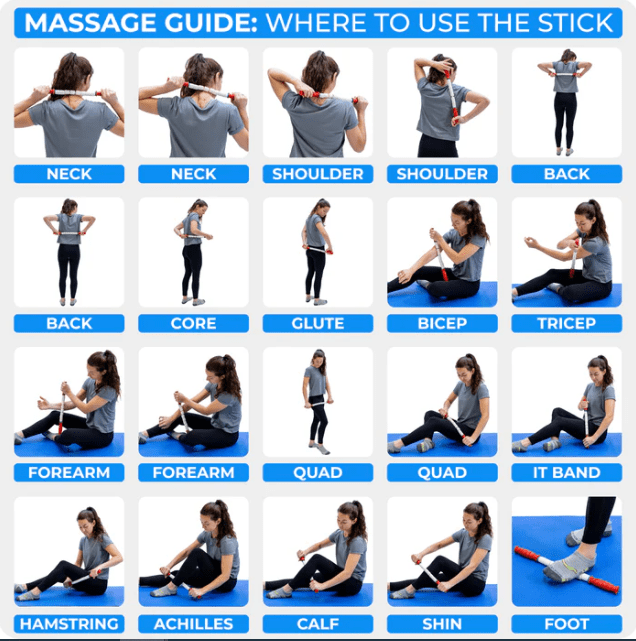 MASSAGE GUIDE: WHERE TO USE THE STICK

NECK

NECK

SHOULDER

SHOULDER

BACK

BACK

CORE

GLUTE

BICEP

TRICEP

FOREARM

FOREARM

QUAD

QUAD

IT BAND

HAMSTRING

ACHILLES

CALF

SHIN

FOOT